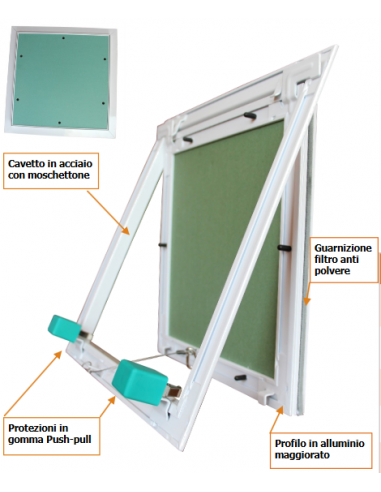 Cavetto in acciaio con moschettone

Guarnizione filtro anti polvere

Protezioni in gomma Push-pull

Profilo in alluminio maggiorato